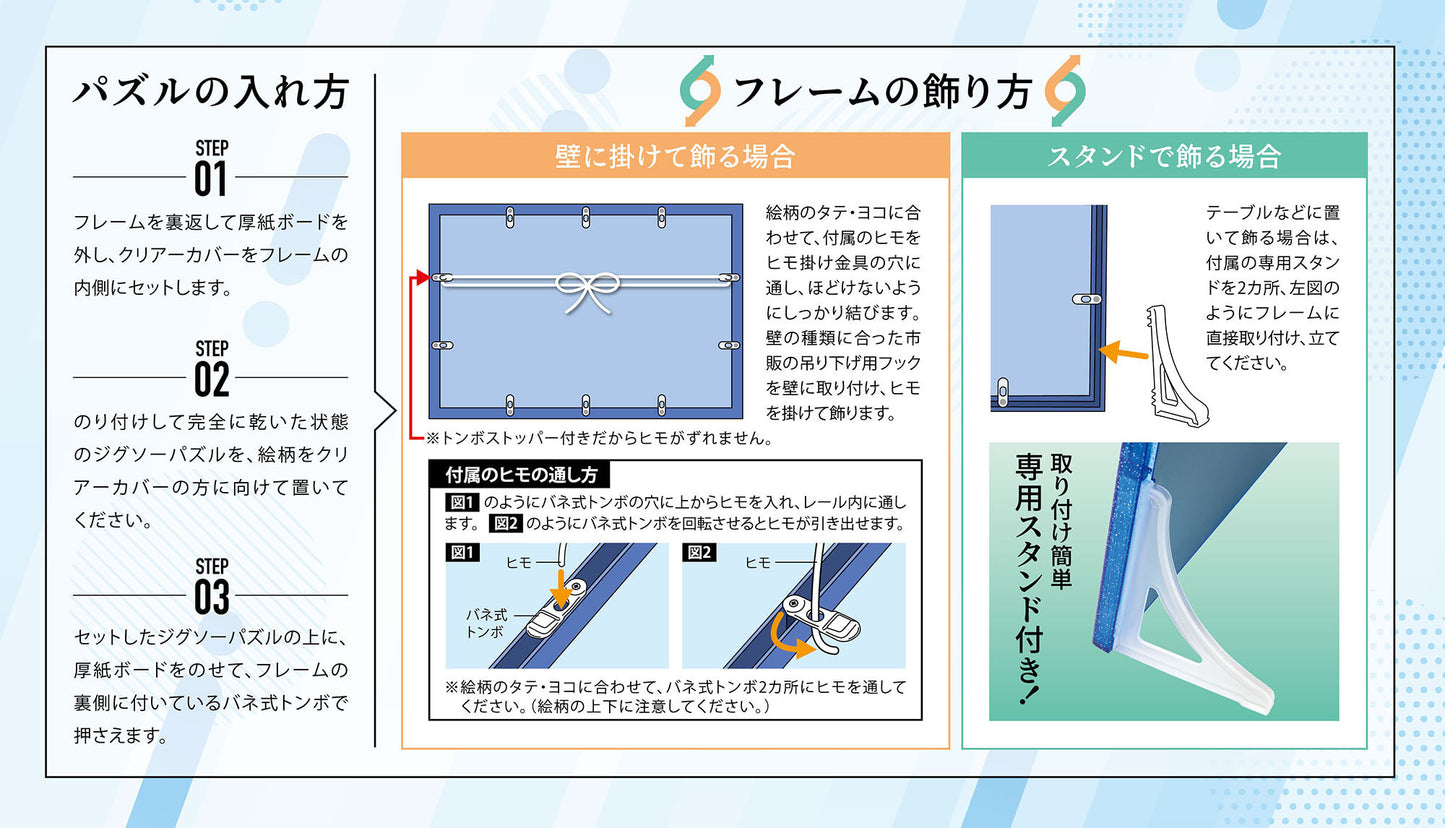 パズルの入れ方

STEP 01

フレームを裏返して厚紙ボードを外し、クリアーカバーをフレームの内側にセットします。

STEP 02

のり付けして完全に乾いた状態のジグソーパズルを、絵柄をクリアーカバーの方に向けて置いてください。

STEP 03

セットしたジグソーパズルの上に、厚紙ボードをのせて、フレームの裏側に付いているバネ式トンボで押さえます。

フレームの飾り方

壁に掛けて飾る場合

絵柄のタテ・ヨコに合わせて、付属のヒモをヒモ掛け金具の穴に通し、ほどけないようにしっかり結びます。壁の種類に合った市販の吊り下げ用フックを壁に取り付け、ヒモを掛けて飾ります。

※トンボストッパー付きだからヒモがずれません。

付属のヒモの通し方

図1 のようにバネ式トンボの穴に上からヒモを入れ、レール内に通します。 図2 のようにバネ式トンボを回転させるとヒモが引き出せます。

図1

ヒモ

バネ式トンボ

図2

ヒモ

※絵柄のタテ・ヨコに合わせて、バネ式トンボ2カ所にヒモを通してください。(絵柄の上下に注意してください。)

スタンドで飾る場合

テーブルなどに置いて飾る場合は、付属の専用スタンドを2カ所、左図のようにフレームに直接取り付け、立ててください。

取り付け簡単
専用スタンド付き!