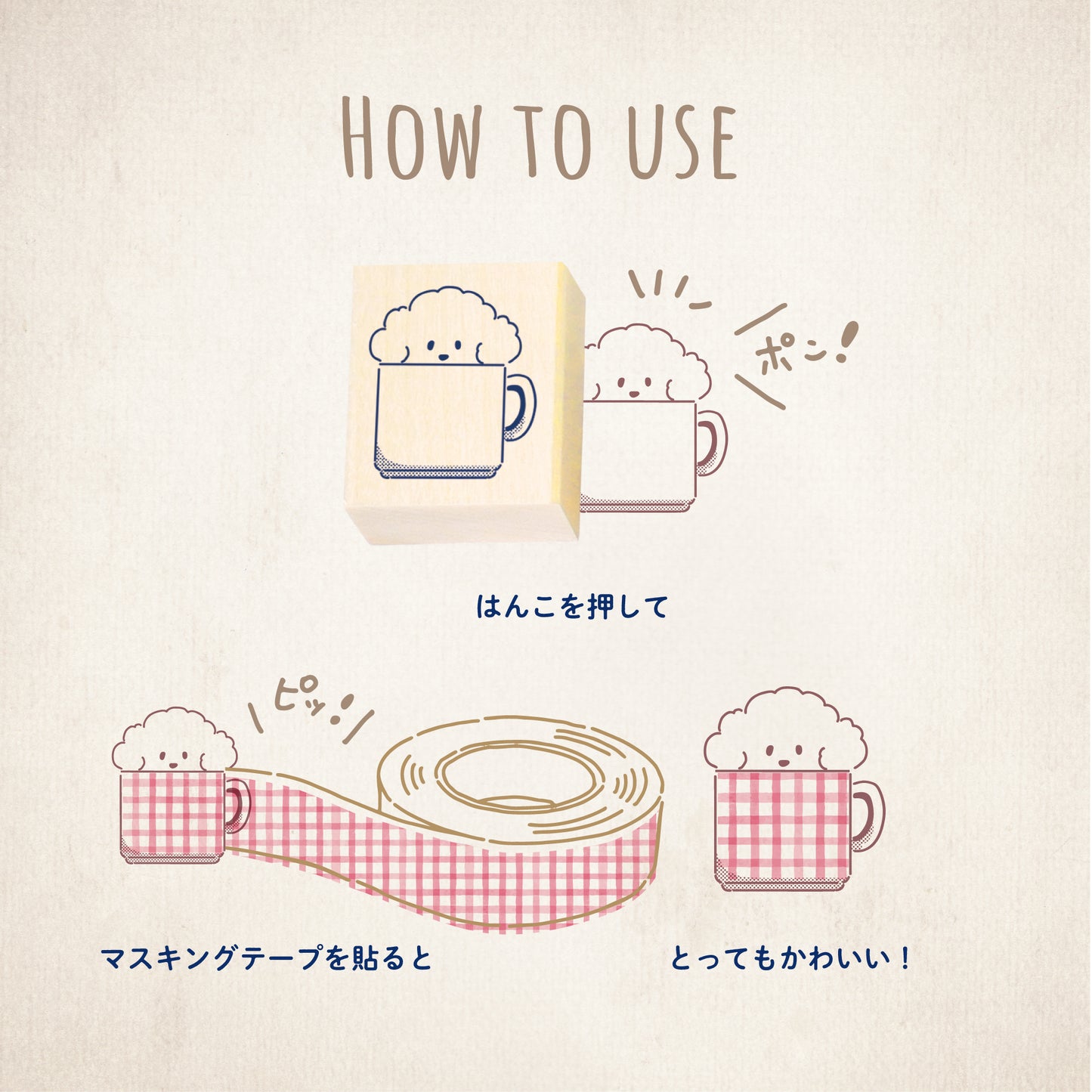 HOW TO USE

ポン!

はんこを押して

ピッ!

マスキングテープを貼ると

とってもかわいい！