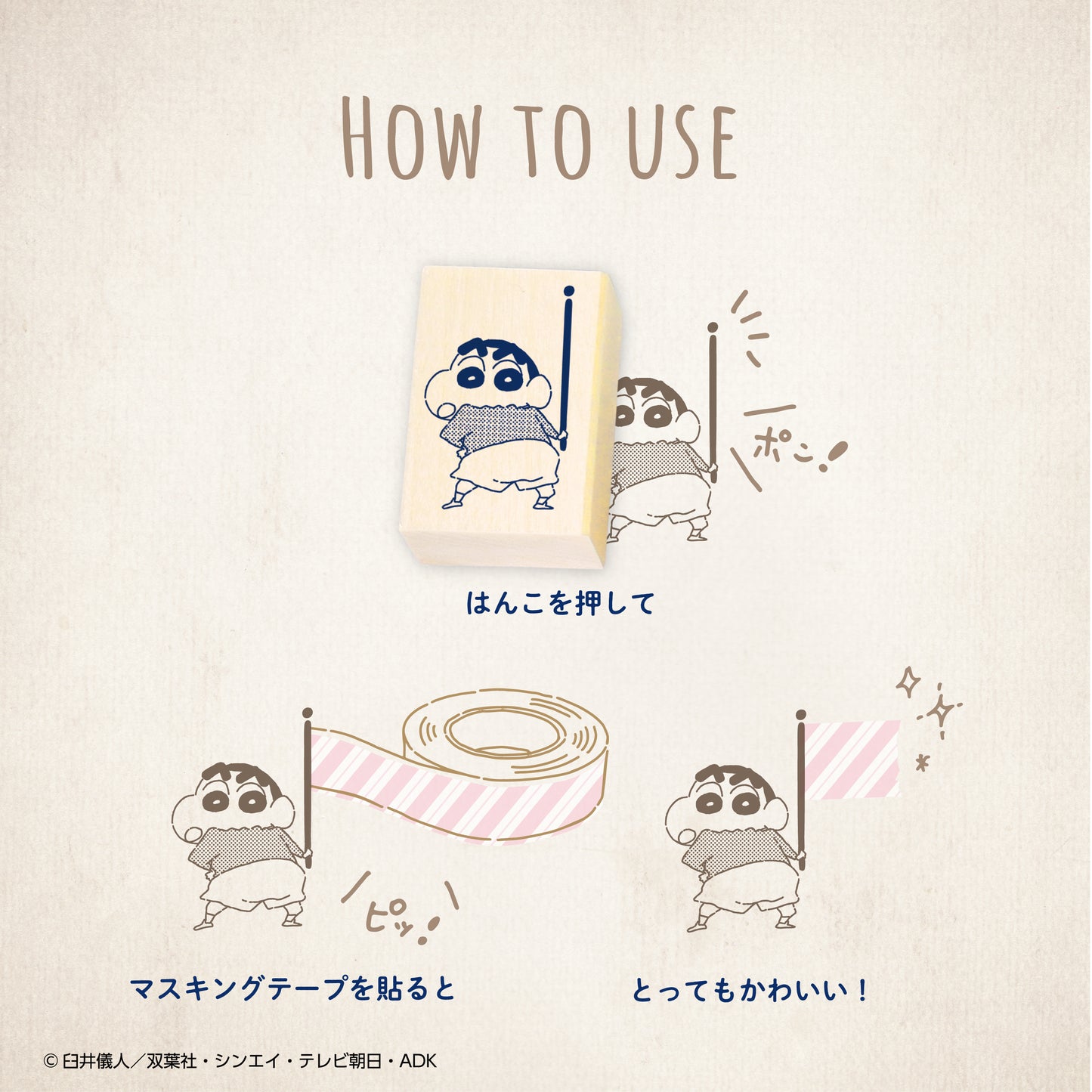 HOW TO USE

ポン!

はんこを押して

ピッ!

マスキングテープを貼ると

とってもかわいい！

© 臼井儀人／双葉社・シンエイ・テレビ朝日・ADK